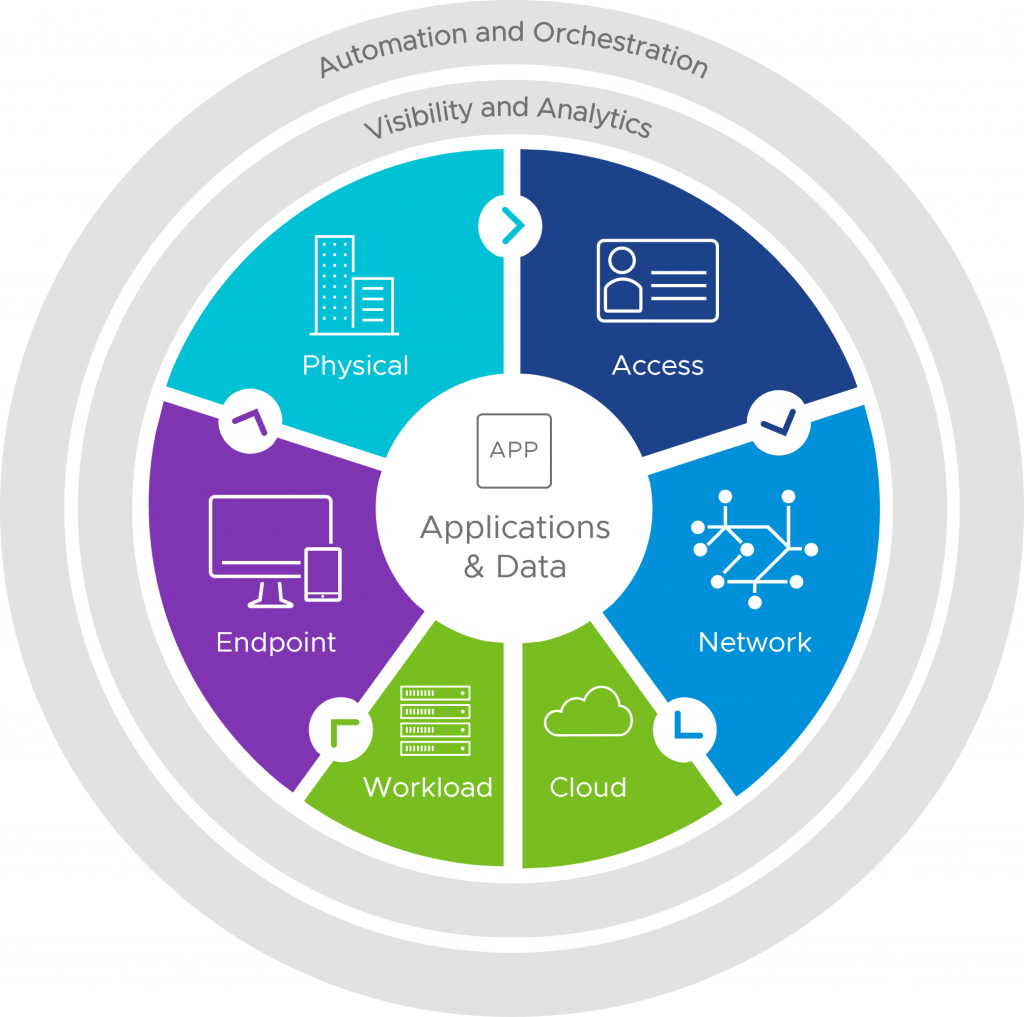 Automation and Orchestration

Visibility and Analytics

Physical

Access

APP

Applications & Data

Endpoint

Network

Workload

Cloud