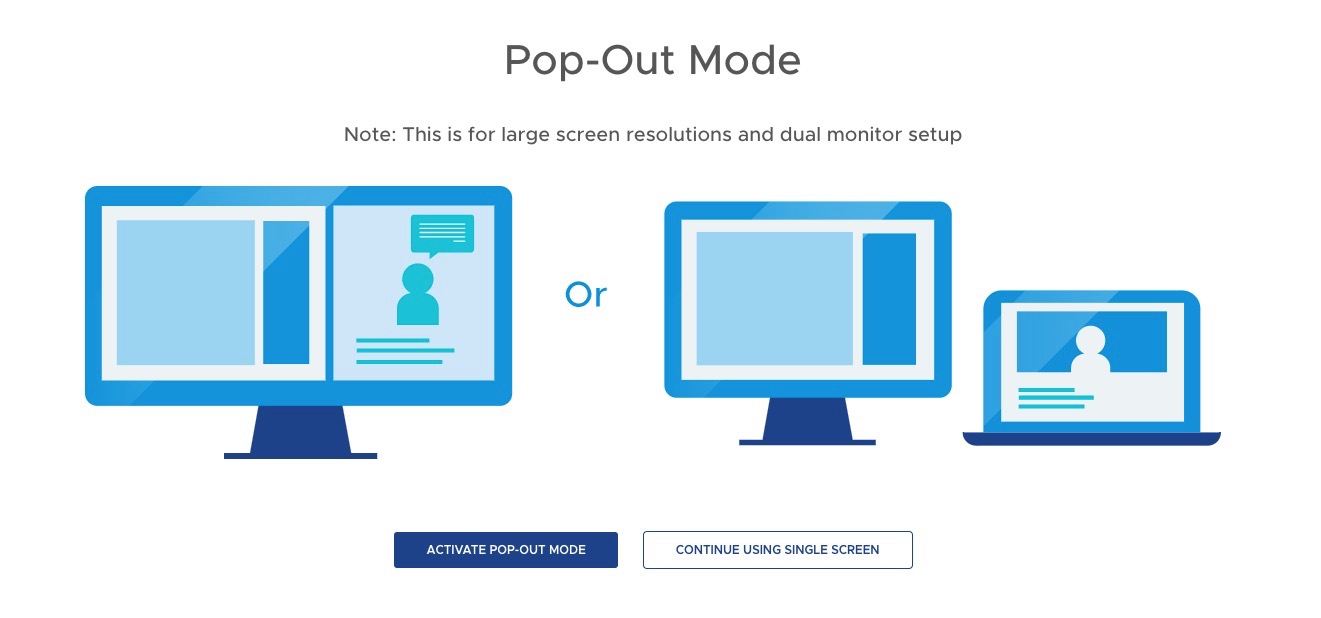 Pop-Out Mode

Note: This is for large screen resolutions and dual monitor setup

Or

ACTIVATE POP-OUT MODE

CONTINUE USING SINGLE SCREEN