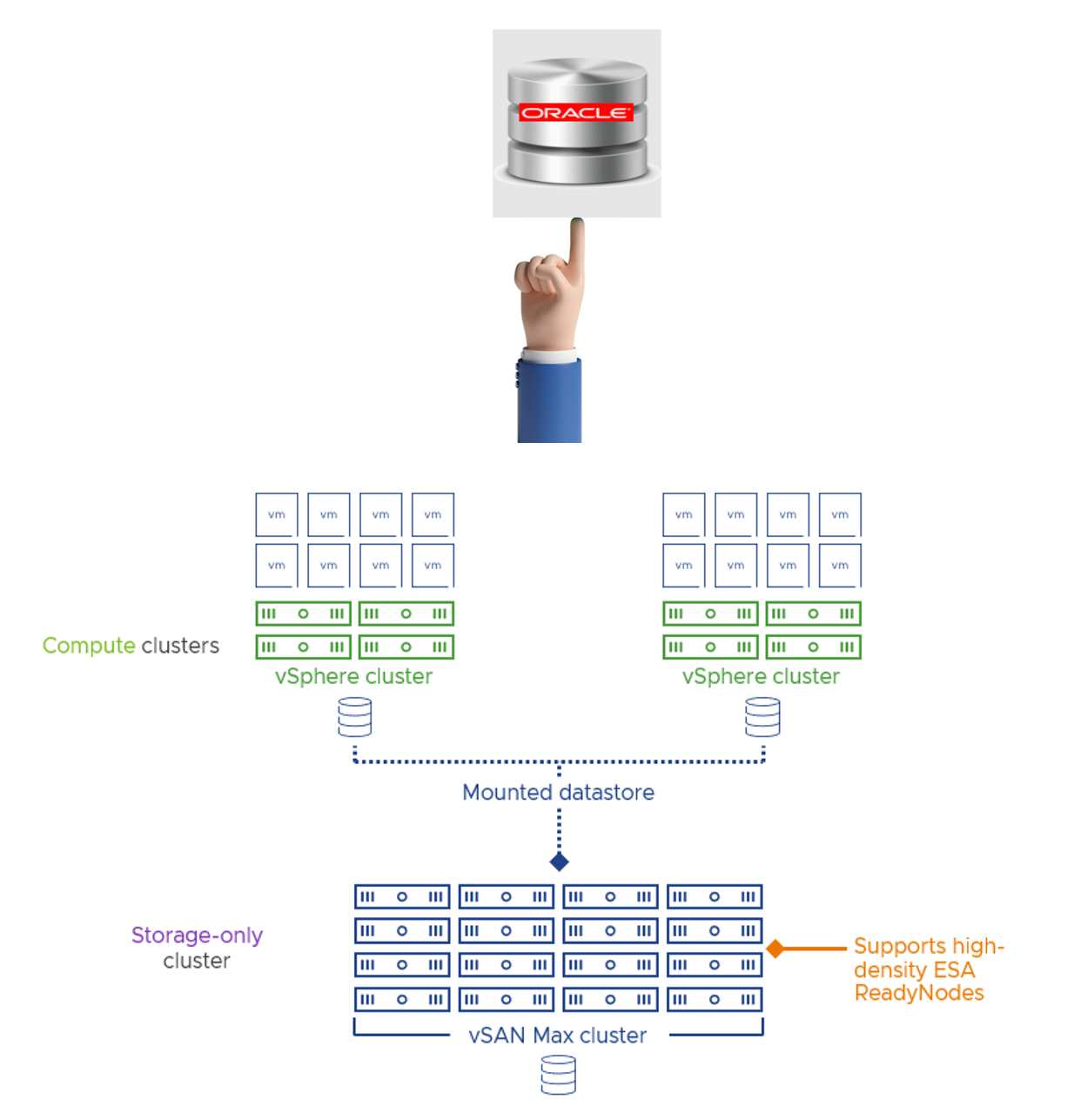 ORACLE

vm vm vm vm
vm vm vm vm

vm vm vm vm
vm vm vm vm

Compute clusters

vSphere cluster

vSphere cluster

Mounted datastore

Storage-only cluster

Supports high-density ESA ReadyNodes

vSAN Max cluster